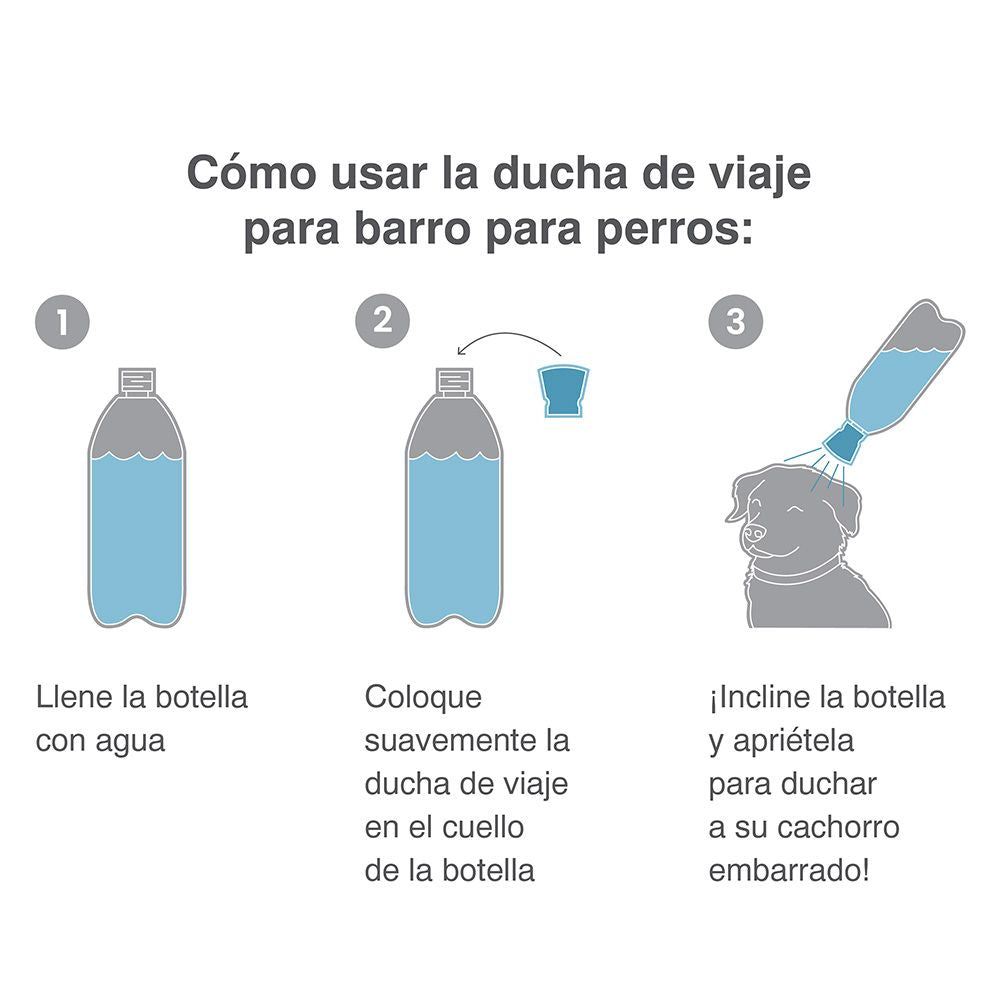 Cómo usar la ducha de viaje para barro para perros:

1

Llene la botella con agua

2

Coloque suavemente la ducha de viaje en el cuello de la botella

3

¡Incline la botella y apriétela para duchar a su cachorro embarrado!